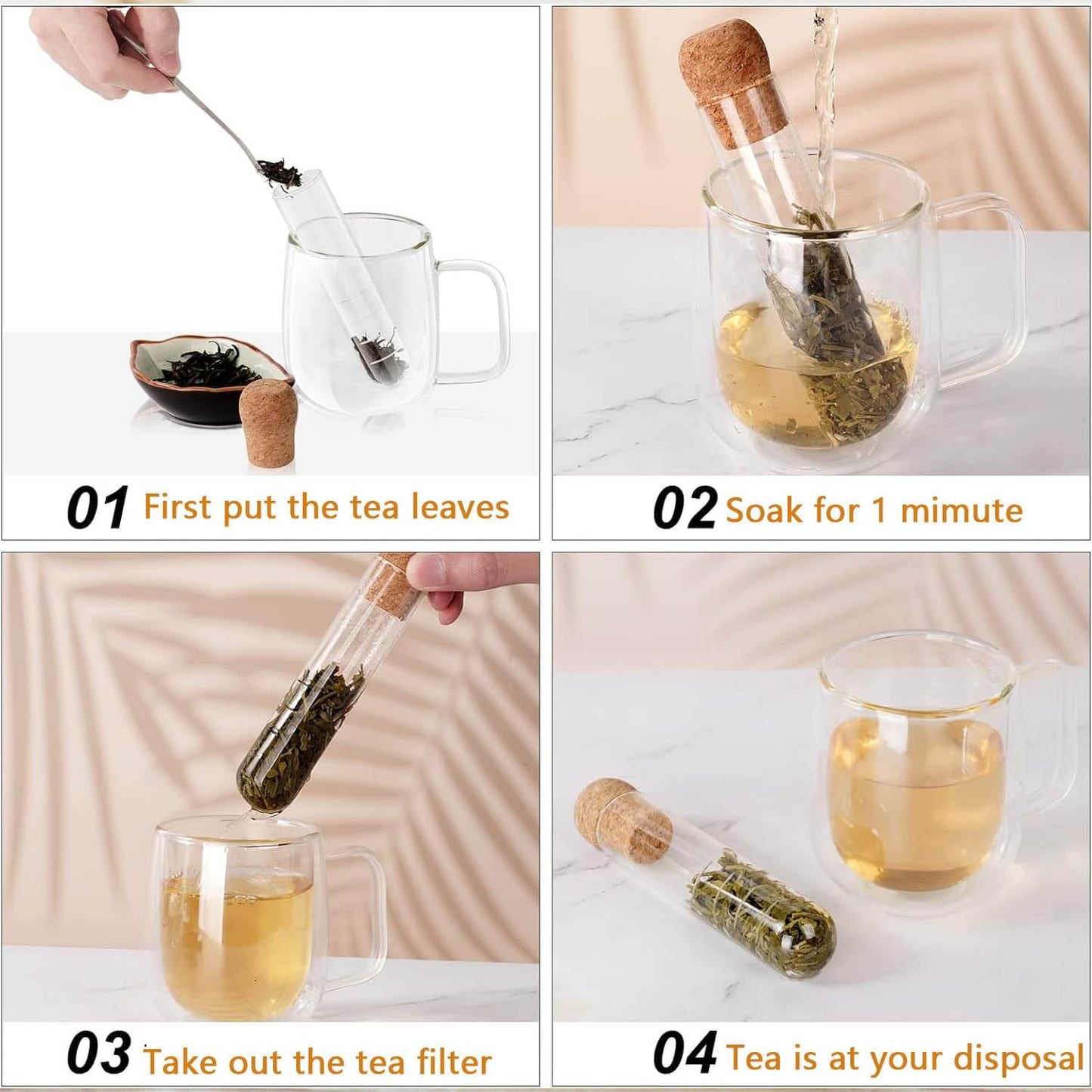 01 First put the tea leaves

02 Soak for 1 mimute

03 Take out the tea filter

04 Tea is at your disposal